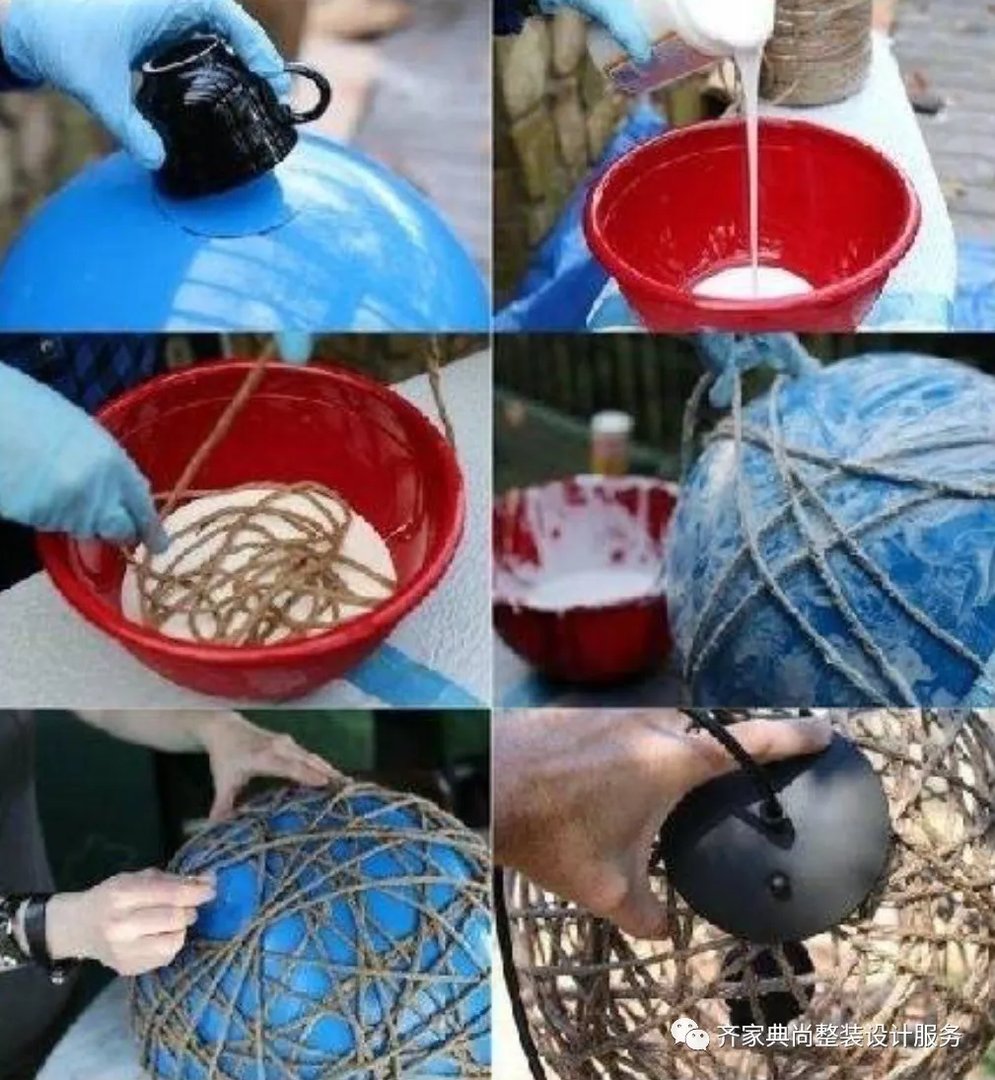 齐家典尚整装设计服务